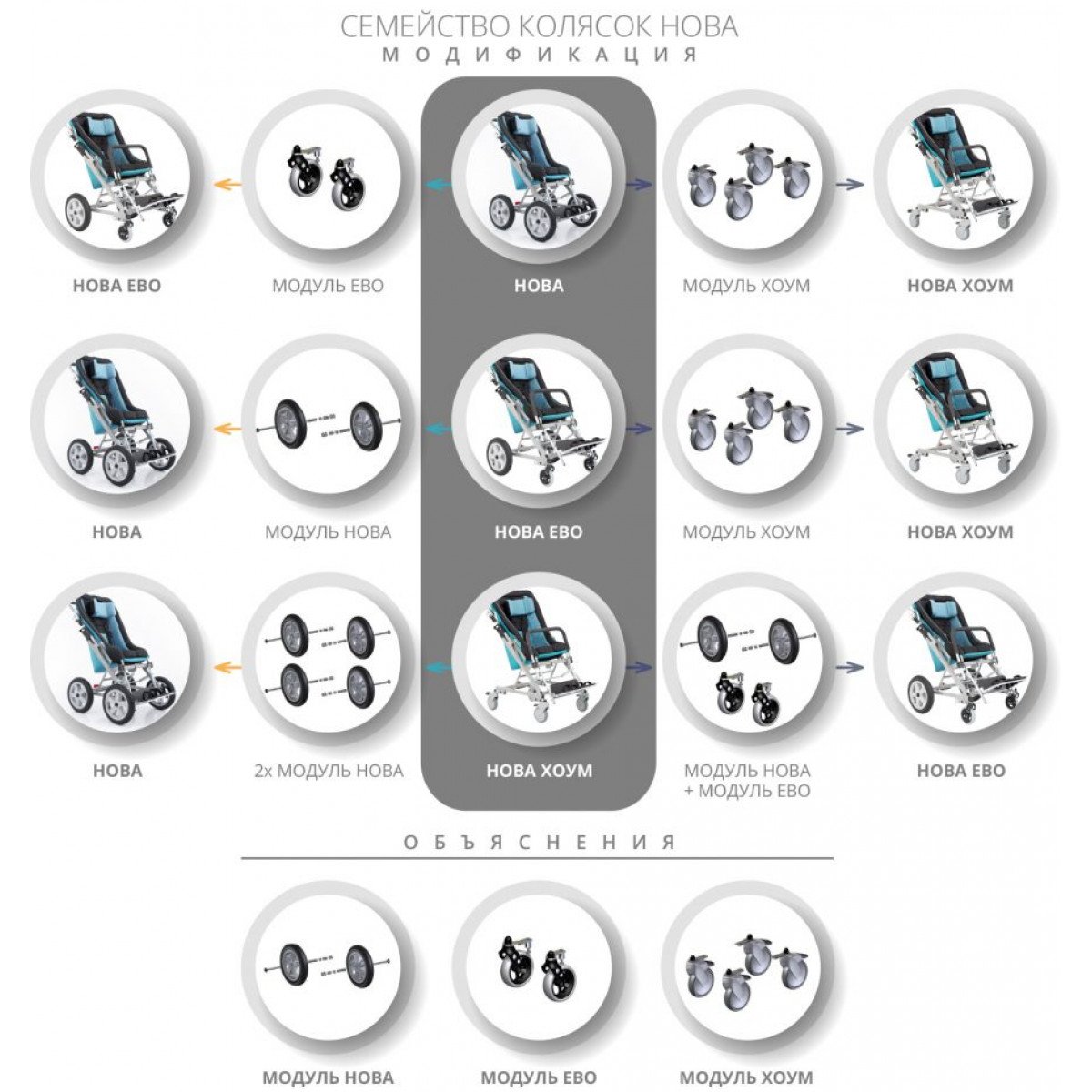 СЕМЕЙСТВО КОЛЯСОК НОВА
МОДИФИКАЦИЯ

НОВА ЕВО
МОДУЛЬ ЕВО
НОВА
МОДУЛЬ ХОУМ
НОВА ХОУМ

НОВА
МОДУЛЬ НОВА
НОВА ЕВО
МОДУЛЬ ХОУМ
НОВА ХОУМ

НОВА
2х МОДУЛЬ НОВА
НОВА ХОУМ
МОДУЛЬ НОВА + МОДУЛЬ ЕВО
НОВА ЕВО

ОБЪЯСНЕНИЯ

МОДУЛЬ НОВА
МОДУЛЬ ЕВО
МОДУЛЬ ХОУМ